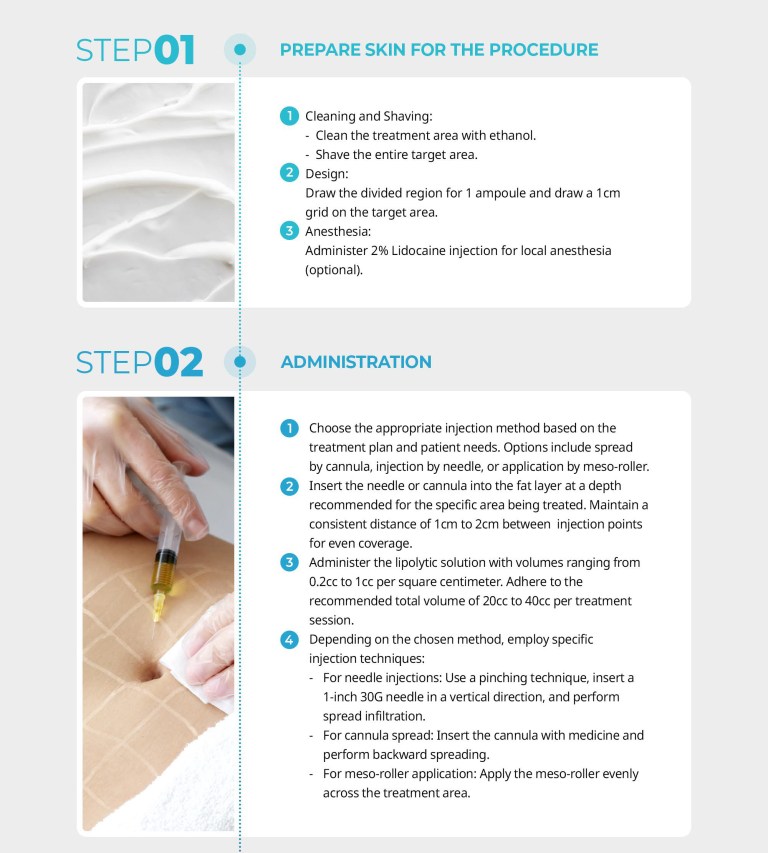 STEP01

PREPARE SKIN FOR THE PROCEDURE

1 Cleaning and Shaving:
- Clean the treatment area with ethanol.
- Shave the entire target area.

2 Design:
Draw the divided region for 1 ampoule and draw a 1cm grid on the target area.

3 Anesthesia:
Administer 2% Lidocaine injection for local anesthesia (optional).

STEP02

ADMINISTRATION

1 Choose the appropriate injection method based on the treatment plan and patient needs. Options include spread by cannula, injection by needle, or application by meso-roller.

2 Insert the needle or cannula into the fat layer at a depth recommended for the specific area being treated. Maintain a consistent distance of 1cm to 2cm between injection points for even coverage.

3 Administer the lipolytic solution with volumes ranging from 0.2cc to 1cc per square centimeter. Adhere to the recommended total volume of 20cc to 40cc per treatment session.

4 Depending on the chosen method, employ specific injection techniques:
- For needle injections: Use a pinching technique, insert a 1-inch 30G needle in a vertical direction, and perform spread infiltration.
- For cannula spread: Insert the cannula with medicine and perform backward spreading.
- For meso-roller application: Apply the meso-roller evenly across the treatment area.